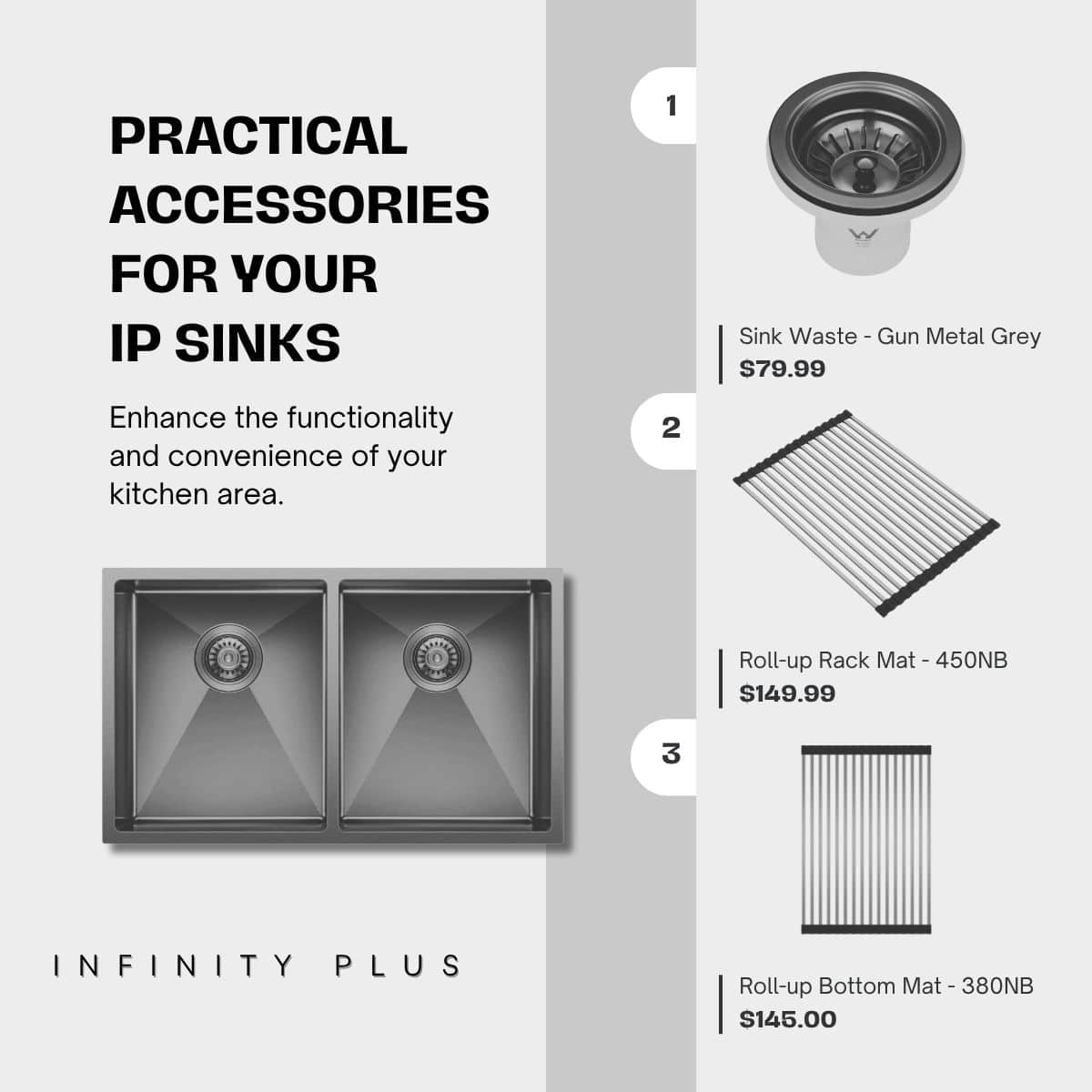 PRACTICAL ACCESSORIES FOR YOUR IP SINKS

Enhance the functionality and convenience of your kitchen area.

INFINITY PLUS

1

Sink Waste - Gun Metal Grey
$79.99

2

Roll-up Rack Mat - 450NB
$149.99

3

Roll-up Bottom Mat - 380NB
$145.00