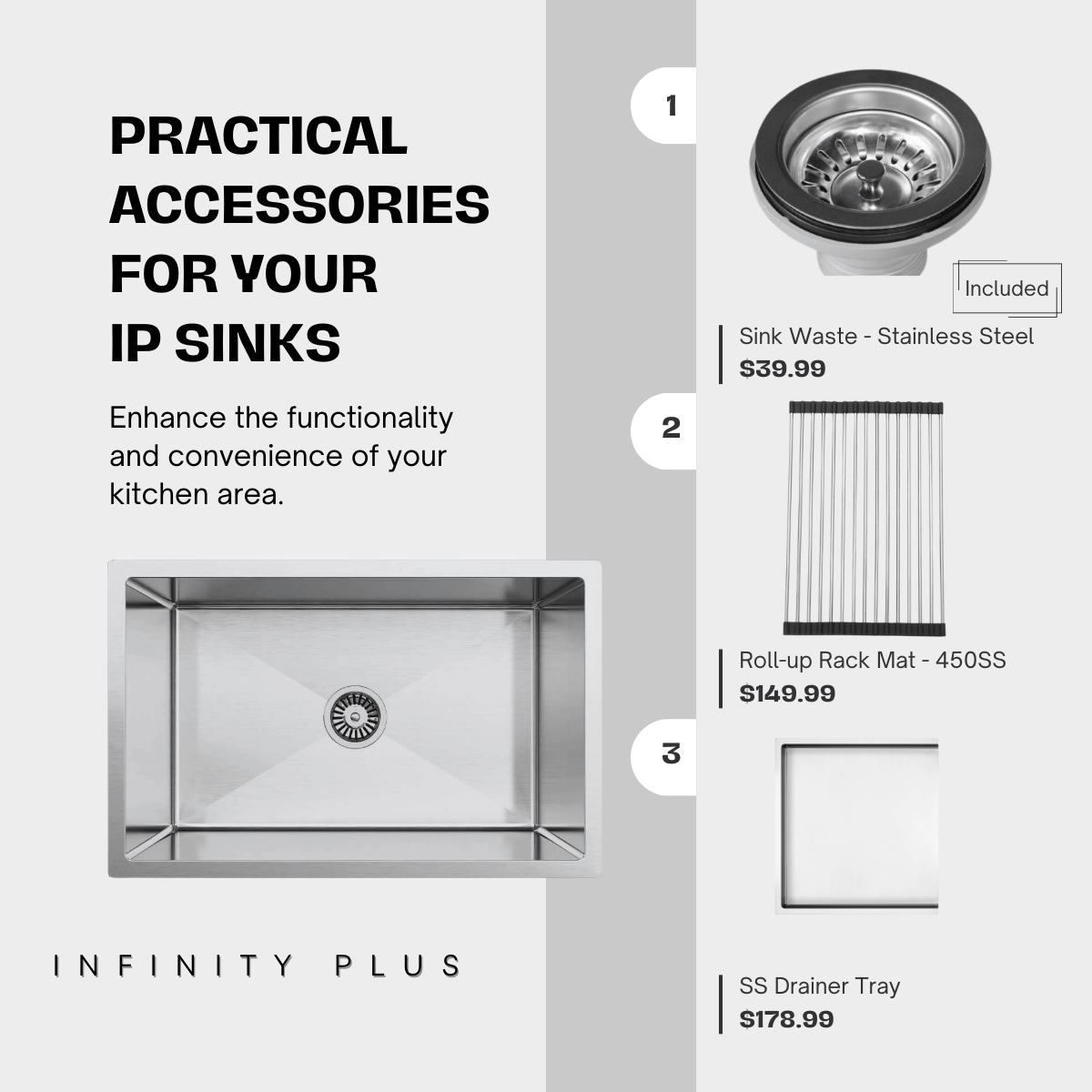 PRACTICAL ACCESSORIES FOR YOUR IP SINKS

Enhance the functionality and convenience of your kitchen area.

INFINITY PLUS

1

Included

Sink Waste - Stainless Steel
$39.99

2

Roll-up Rack Mat - 450SS
$149.99

3

SS Drainer Tray
$178.99