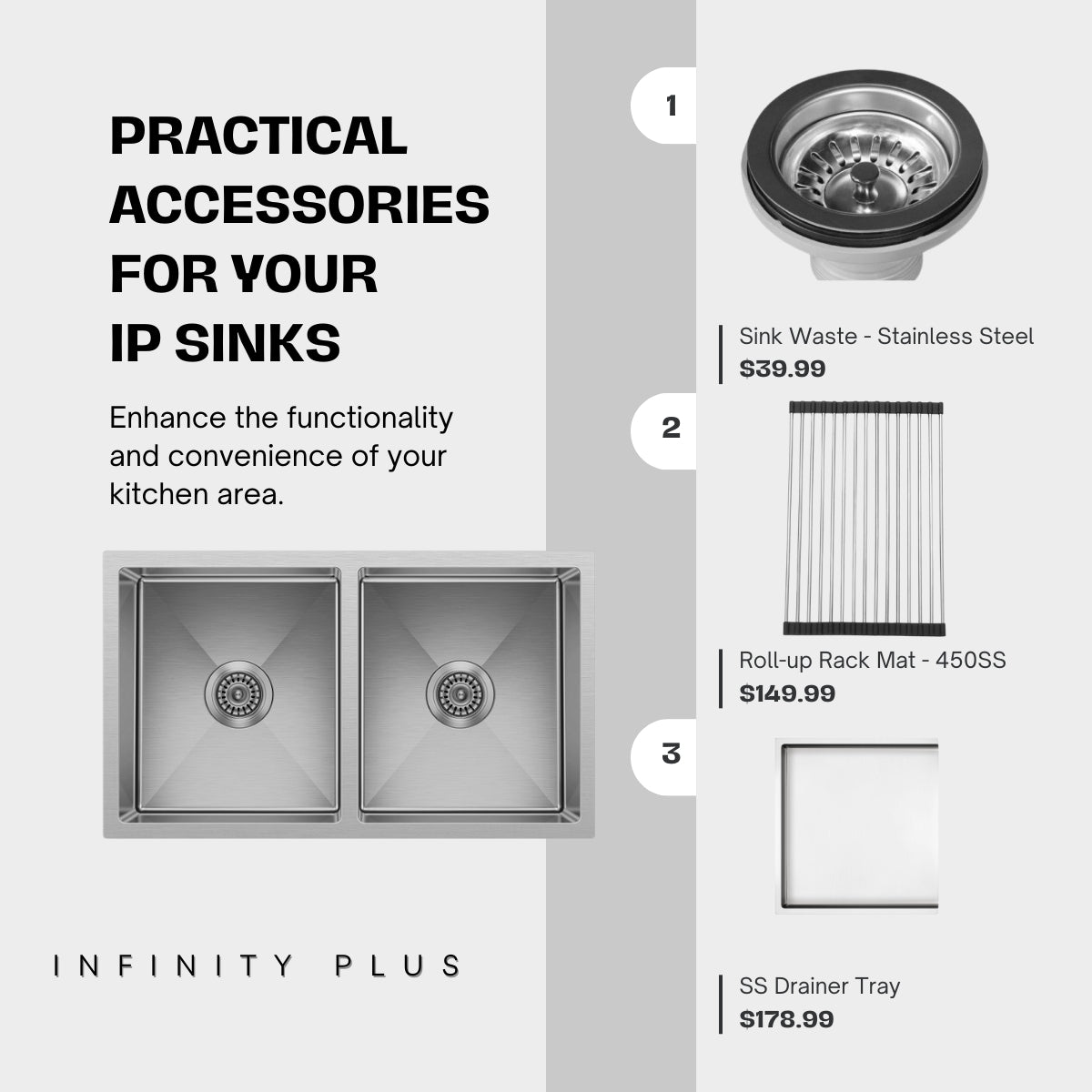 PRACTICAL ACCESSORIES FOR YOUR IP SINKS

Enhance the functionality and convenience of your kitchen area.

INFINITY PLUS

1

Sink Waste - Stainless Steel
$39.99

2

Roll-up Rack Mat - 450SS
$149.99

3

SS Drainer Tray
$178.99