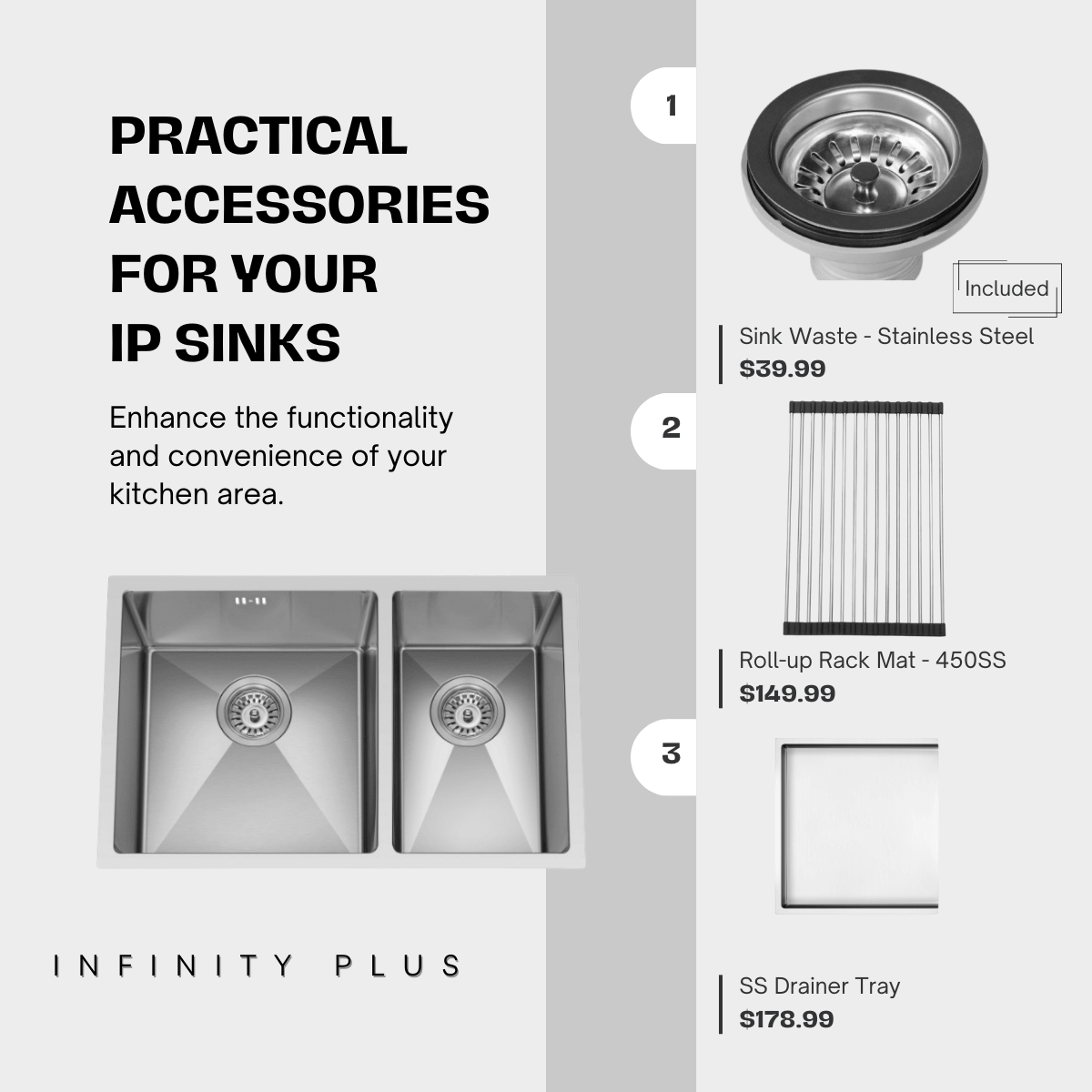 PRACTICAL ACCESSORIES FOR YOUR IP SINKS

Enhance the functionality and convenience of your kitchen area.

INFINITY PLUS

1

Included

Sink Waste - Stainless Steel
$39.99

2

Roll-up Rack Mat - 450SS
$149.99

3

SS Drainer Tray
$178.99