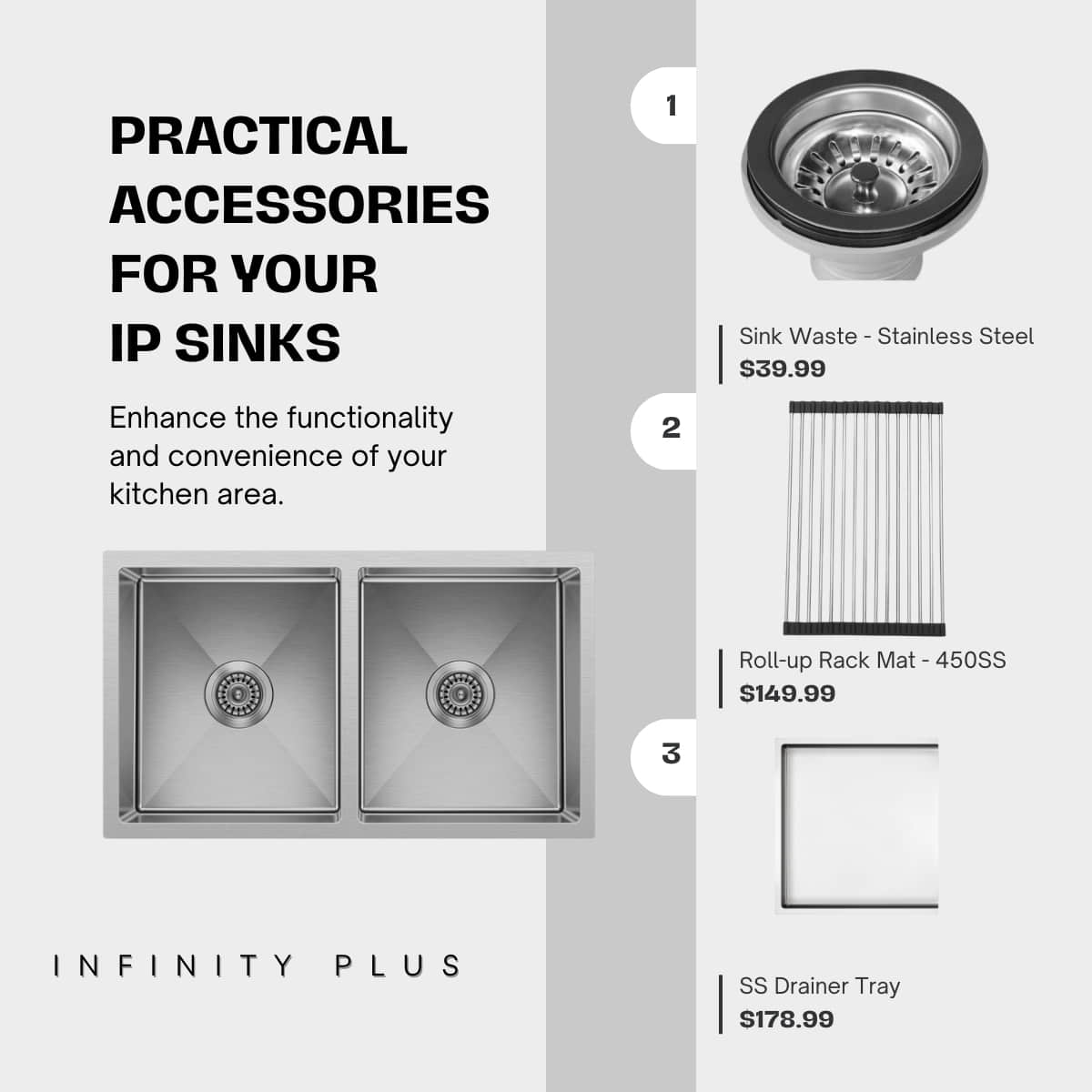 PRACTICAL ACCESSORIES FOR YOUR IP SINKS

Enhance the functionality and convenience of your kitchen area.

INFINITY PLUS

1

Sink Waste - Stainless Steel
$39.99

2

Roll-up Rack Mat - 450SS
$149.99

3

SS Drainer Tray
$178.99