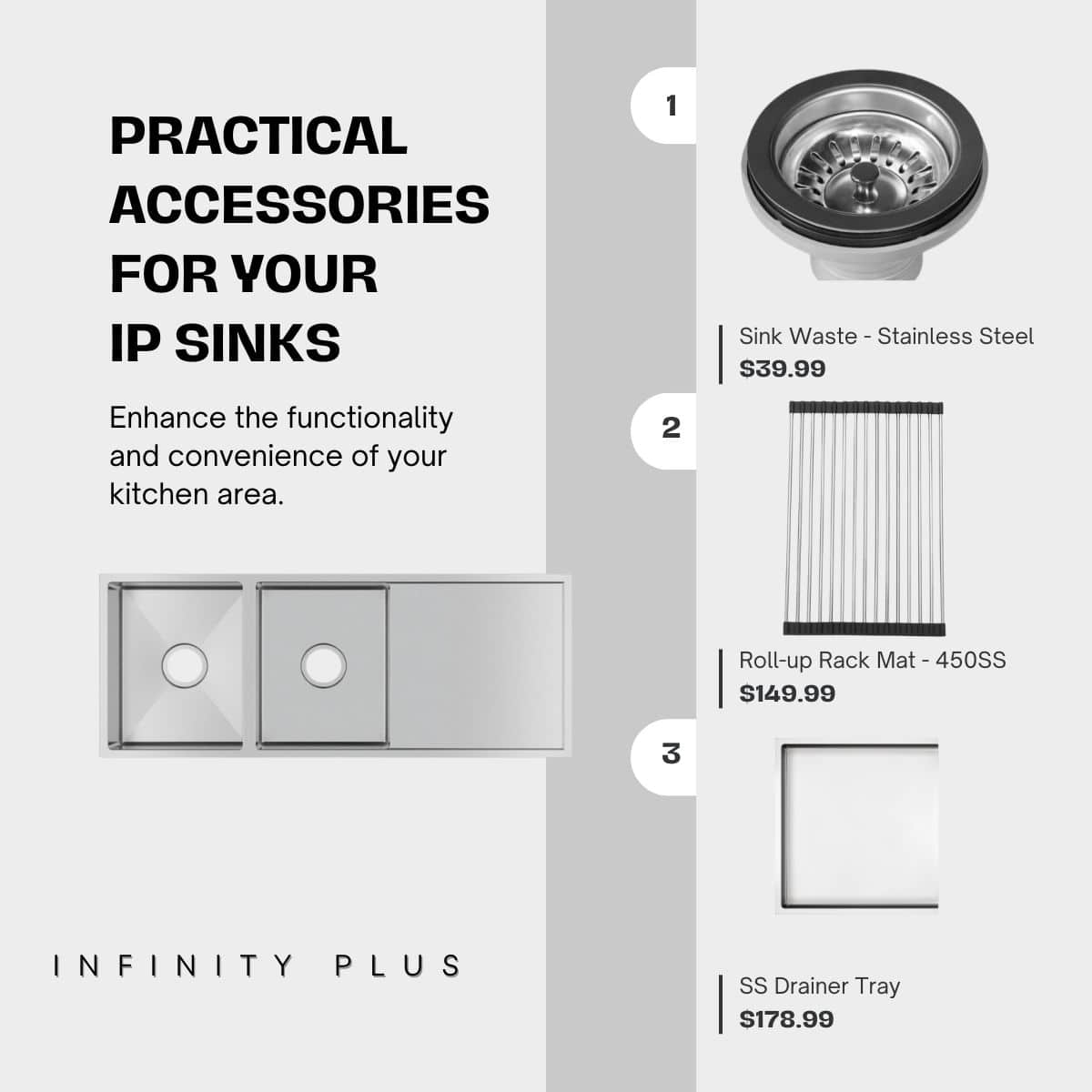 PRACTICAL ACCESSORIES FOR YOUR IP SINKS

Enhance the functionality and convenience of your kitchen area.

INFINITY PLUS

1

Sink Waste - Stainless Steel
$39.99

2

Roll-up Rack Mat - 450SS
$149.99

3

SS Drainer Tray
$178.99